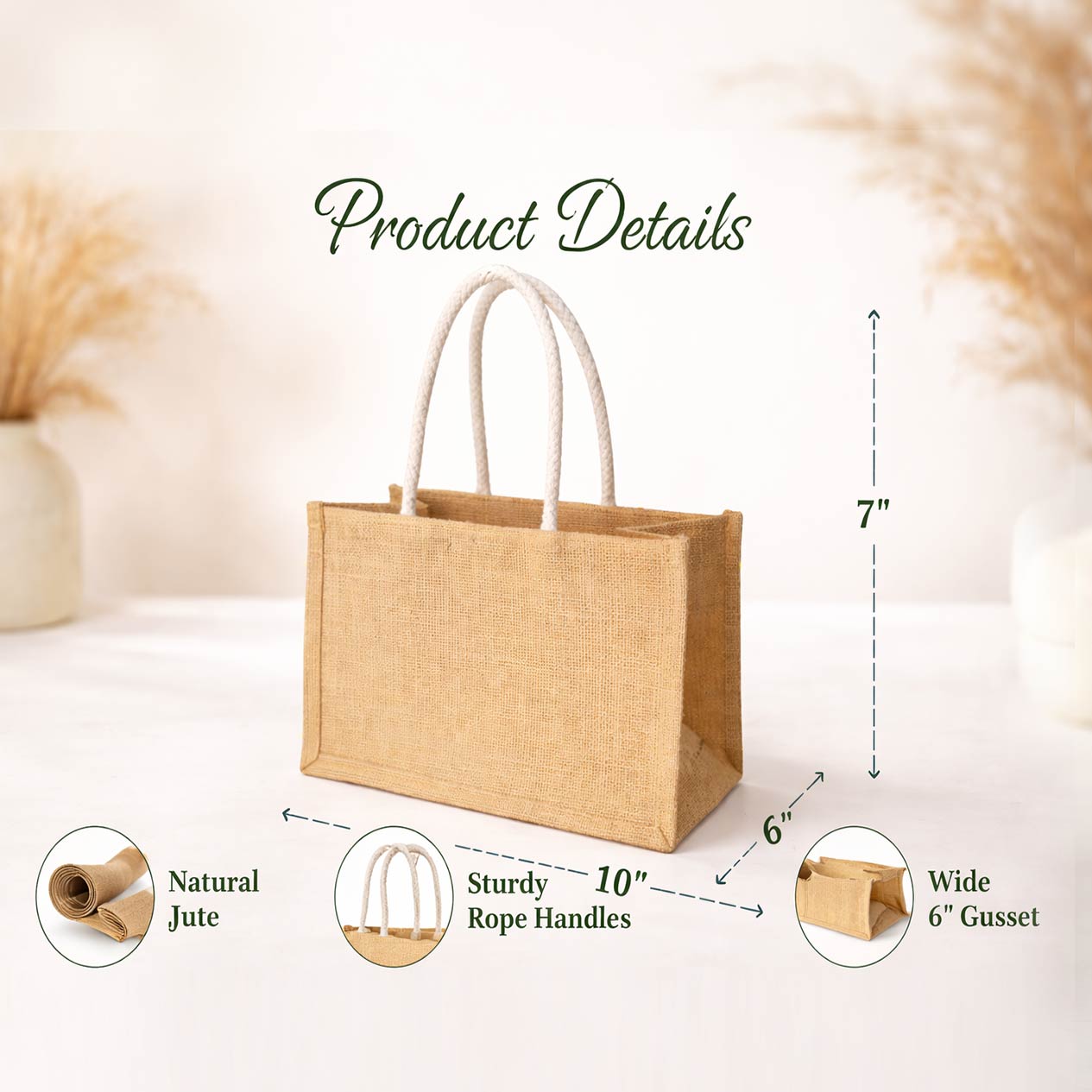 Product Details

7"

6"

10"

Natural Jute

Sturdy Rope Handles

Wide 6" Gusset